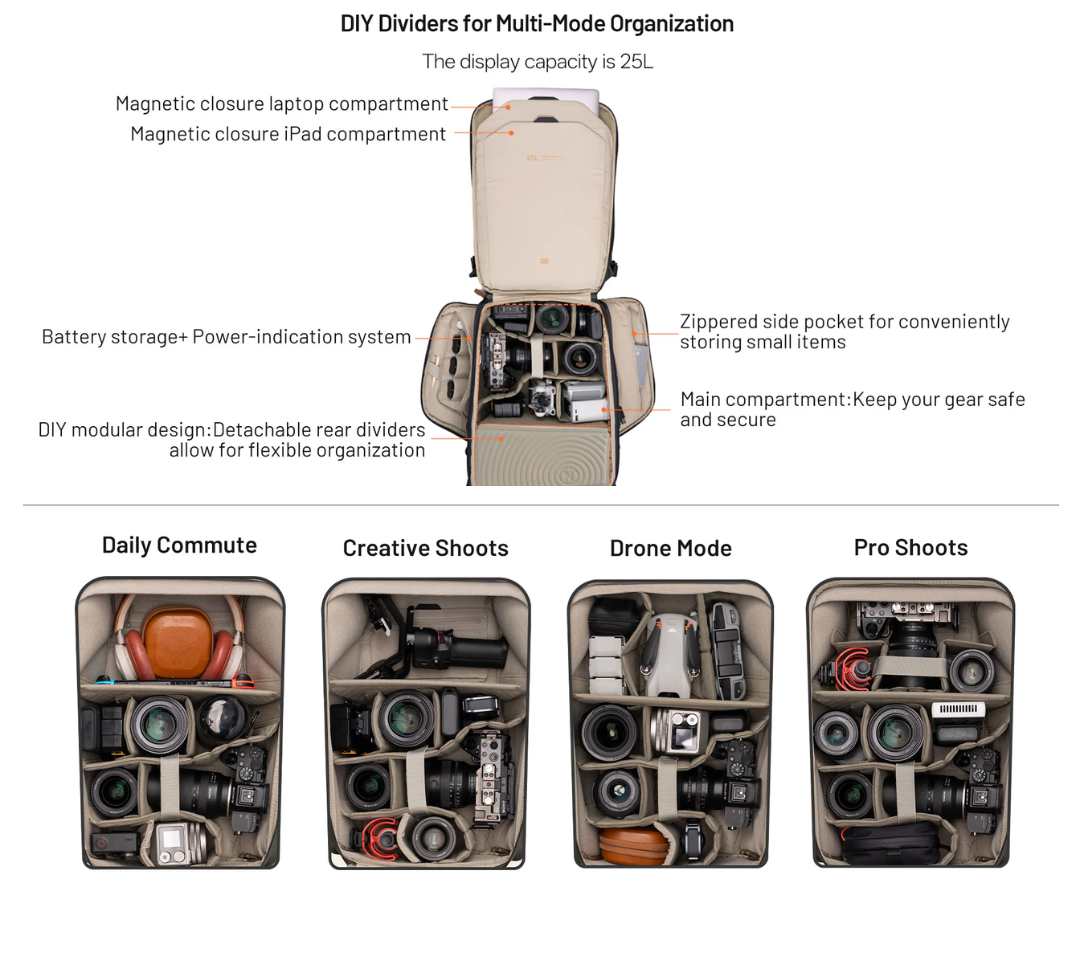 DIY Dividers for Multi-Mode Organization

The display capacity is 25L

Magnetic closure laptop compartment

Magnetic closure iPad compartment

Battery storage+ Power-indication system

DIY modular design:Detachable rear dividers allow for flexible organization

Zippered side pocket for conveniently storing small items

Main compartment:Keep your gear safe and secure

Daily Commute

Creative Shoots

Drone Mode

Pro Shoots