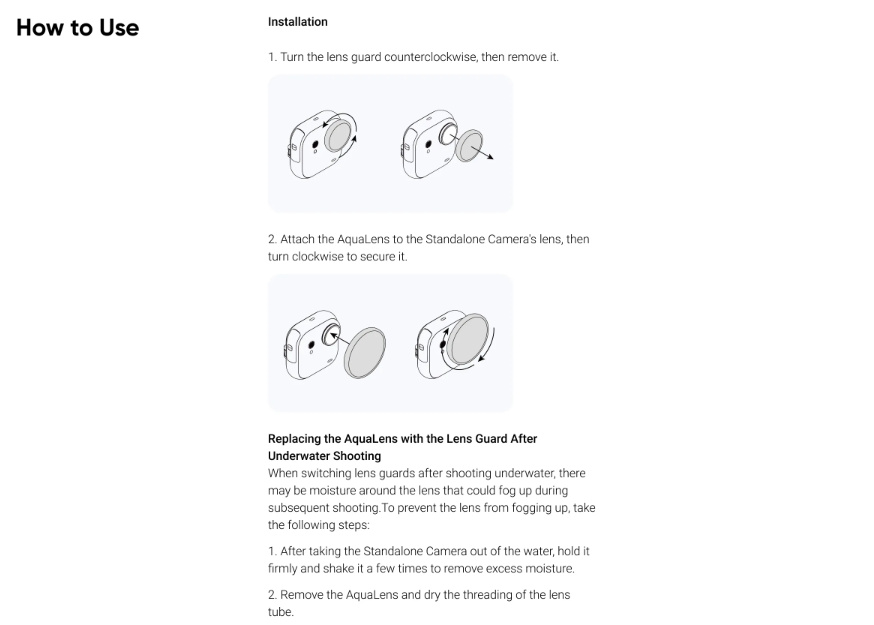 How to Use

Installation

1. Turn the lens guard counterclockwise, then remove it.

2. Attach the AquaLens to the Standalone Camera's lens, then turn clockwise to secure it.

Replacing the AquaLens with the Lens Guard After Underwater Shooting
When switching lens guards after shooting underwater, there may be moisture around the lens that could fog up during subsequent shooting.To prevent the lens from fogging up, take the following steps:

1. After taking the Standalone Camera out of the water, hold it firmly and shake it a few times to remove excess moisture.

2. Remove the AquaLens and dry the threading of the lens tube.