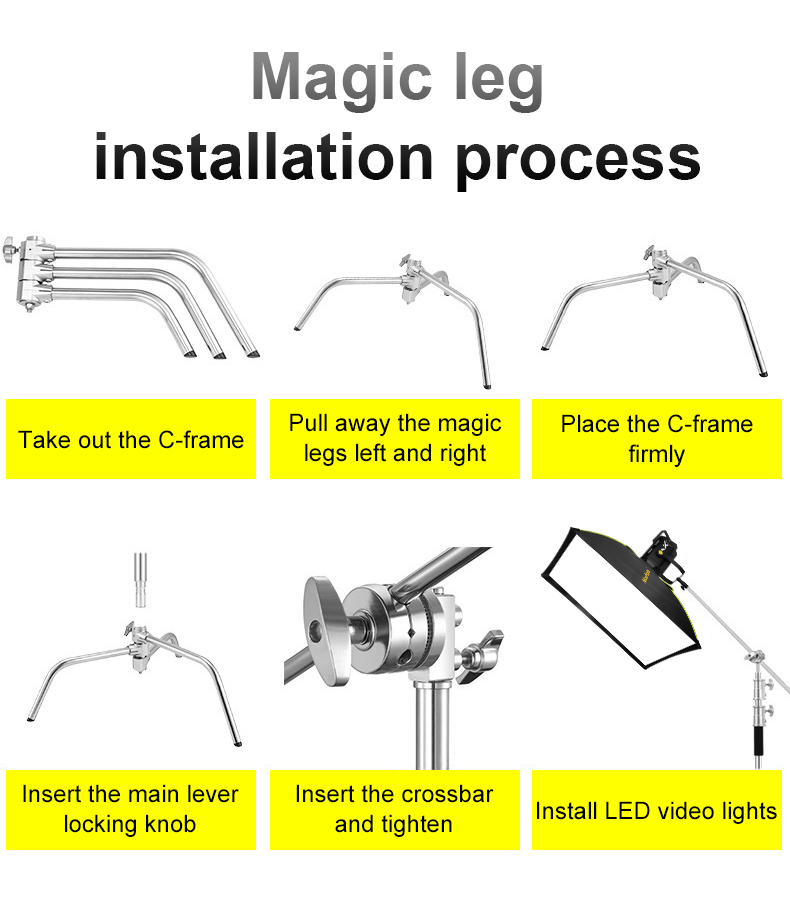 Magic leg
installation process

Take out the C-frame

Pull away the magic legs left and right

Place the C-frame firmly

Insert the main lever locking knob

Insert the crossbar and tighten

Install LED video lights