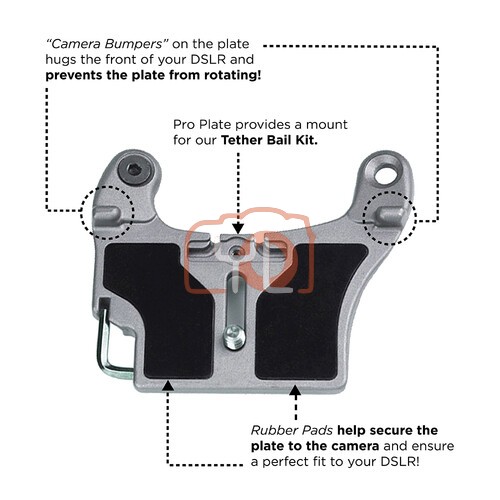 "Camera Bumpers" on the plate hugs the front of your DSLR and prevents the plate from rotating!

Pro Plate provides a mount for our Tether Bail Kit.

Rubber Pads help secure the plate to the camera and ensure a perfect fit to your DSLR!